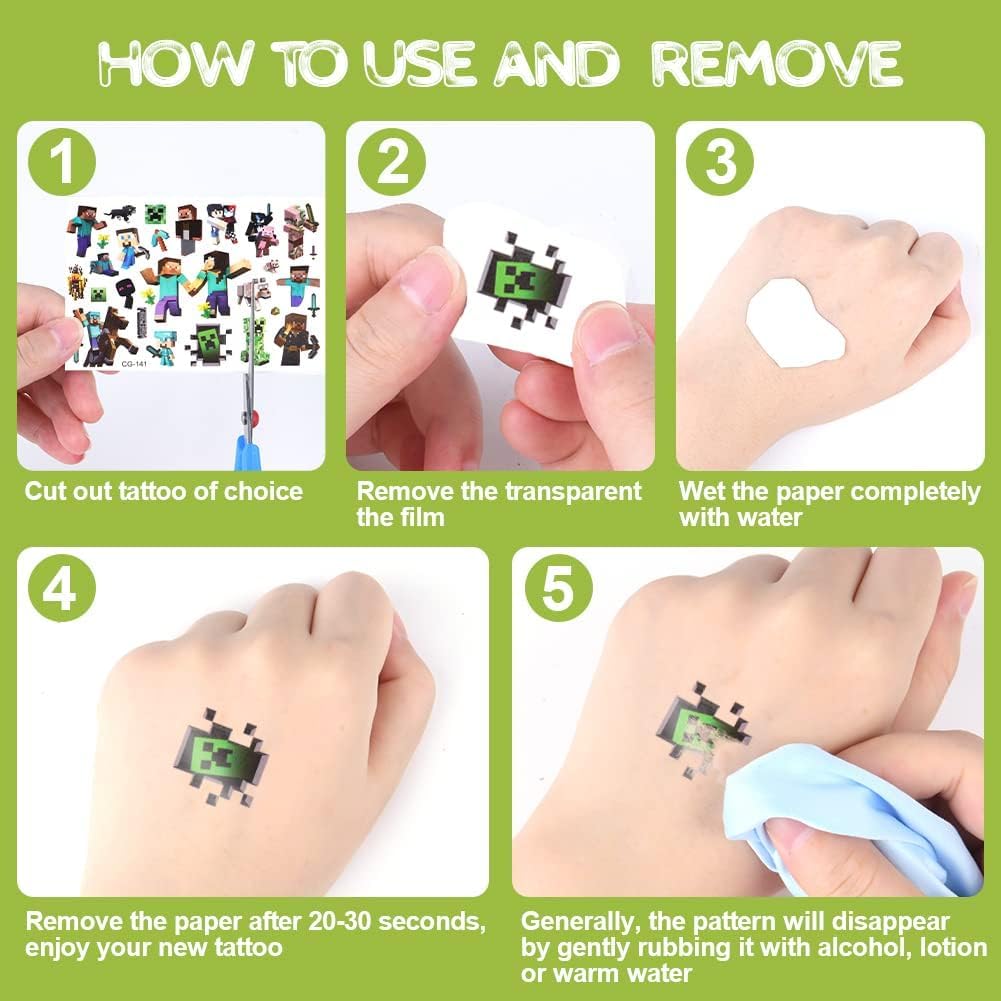 HOW TO USE AND REMOVE

1

CG-141

Cut out tattoo of choice

2

Remove the transparent the film

3

Wet the paper completely with water

4

Remove the paper after 20-30 seconds, enjoy your new tattoo

5

Generally, the pattern will disappear by gently rubbing it with alcohol, lotion or warm water