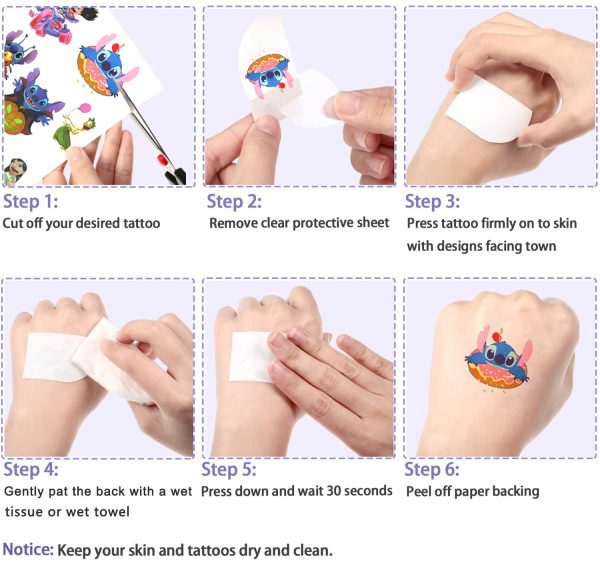 Step 1:
Cut off your desired tattoo

Step 2:
Remove clear protective sheet

Step 3:
Press tattoo firmly on to skin with designs facing town

Step 4:
Gently pat the back with a wet tissue or wet towel

Step 5:
Press down and wait 30 seconds

Step 6:
Peel off paper backing

Notice: Keep your skin and tattoos dry and clean.