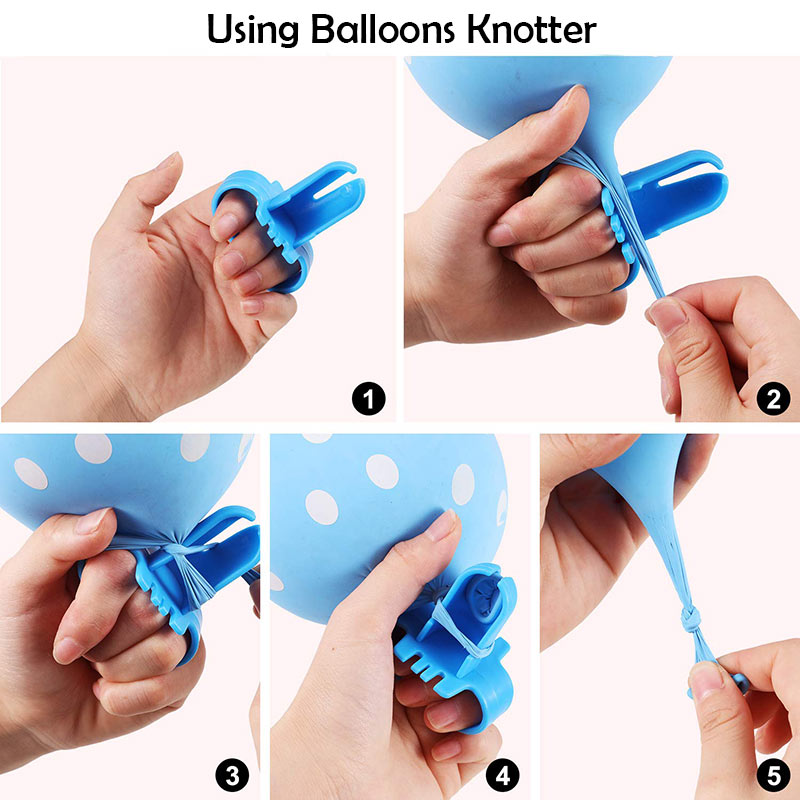 Using Balloons Knotter

1

2

3

4

5