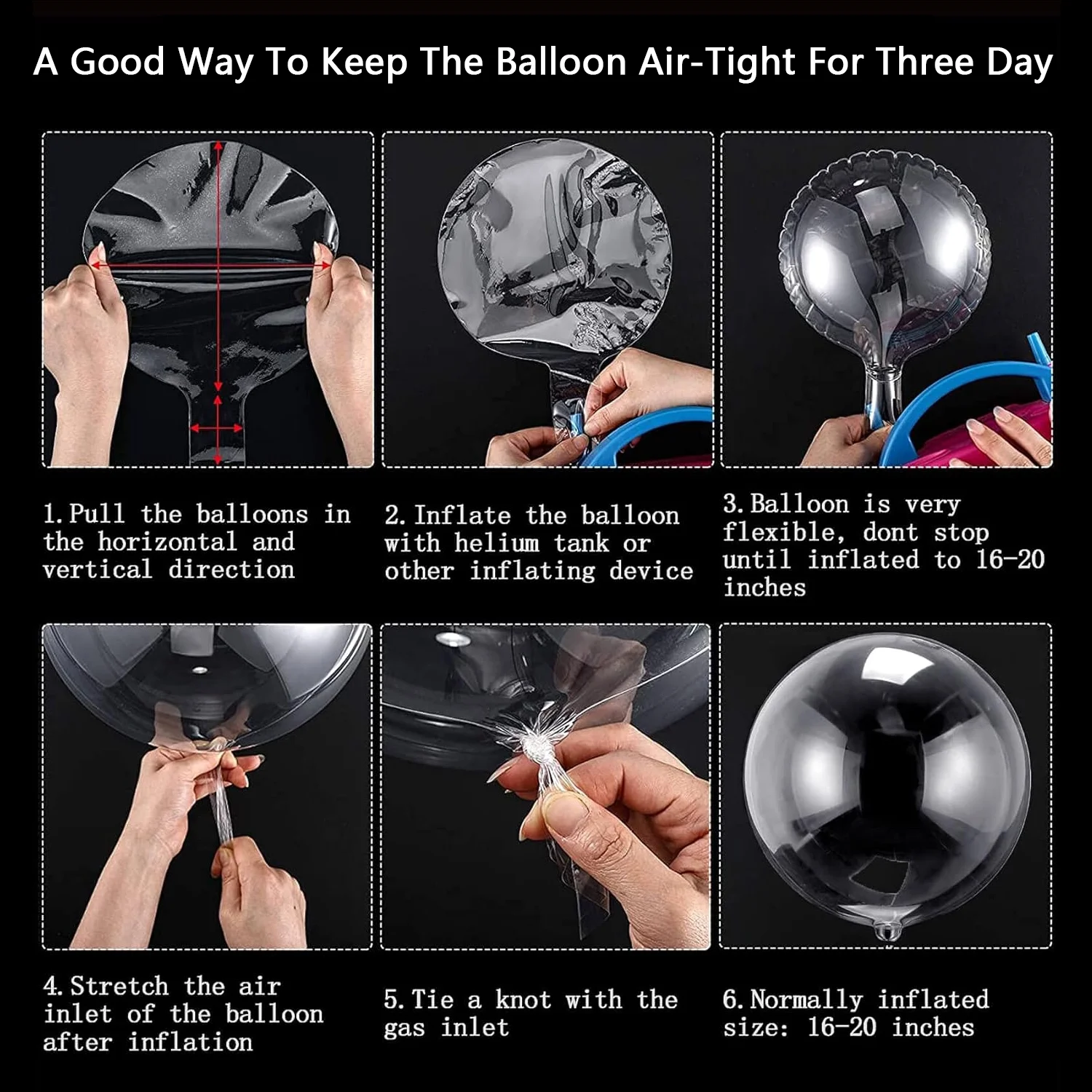 A Good Way To Keep The Balloon Air-Tight For Three Day

1. Pull the balloons in the horizontal and vertical direction

2. Inflate the balloon with helium tank or other inflating device

3. Balloon is very flexible, dont stop until inflated to 16-20 inches

4. Stretch the air inlet of the balloon after inflation

5. Tie a knot with the gas inlet

6. Normally inflated size: 16-20 inches