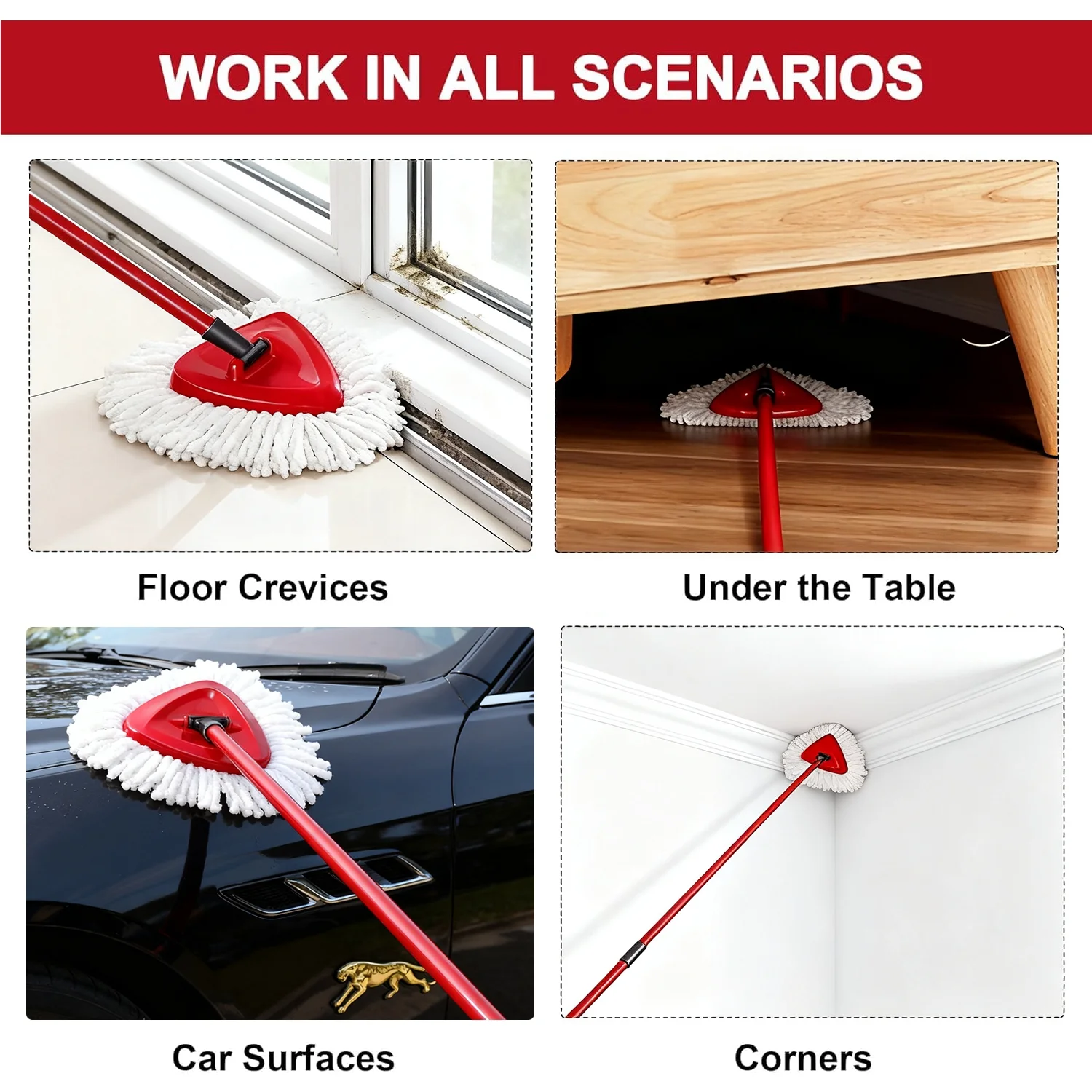 WORK IN ALL SCENARIOS

Floor Crevices

Under the Table

Car Surfaces

Corners