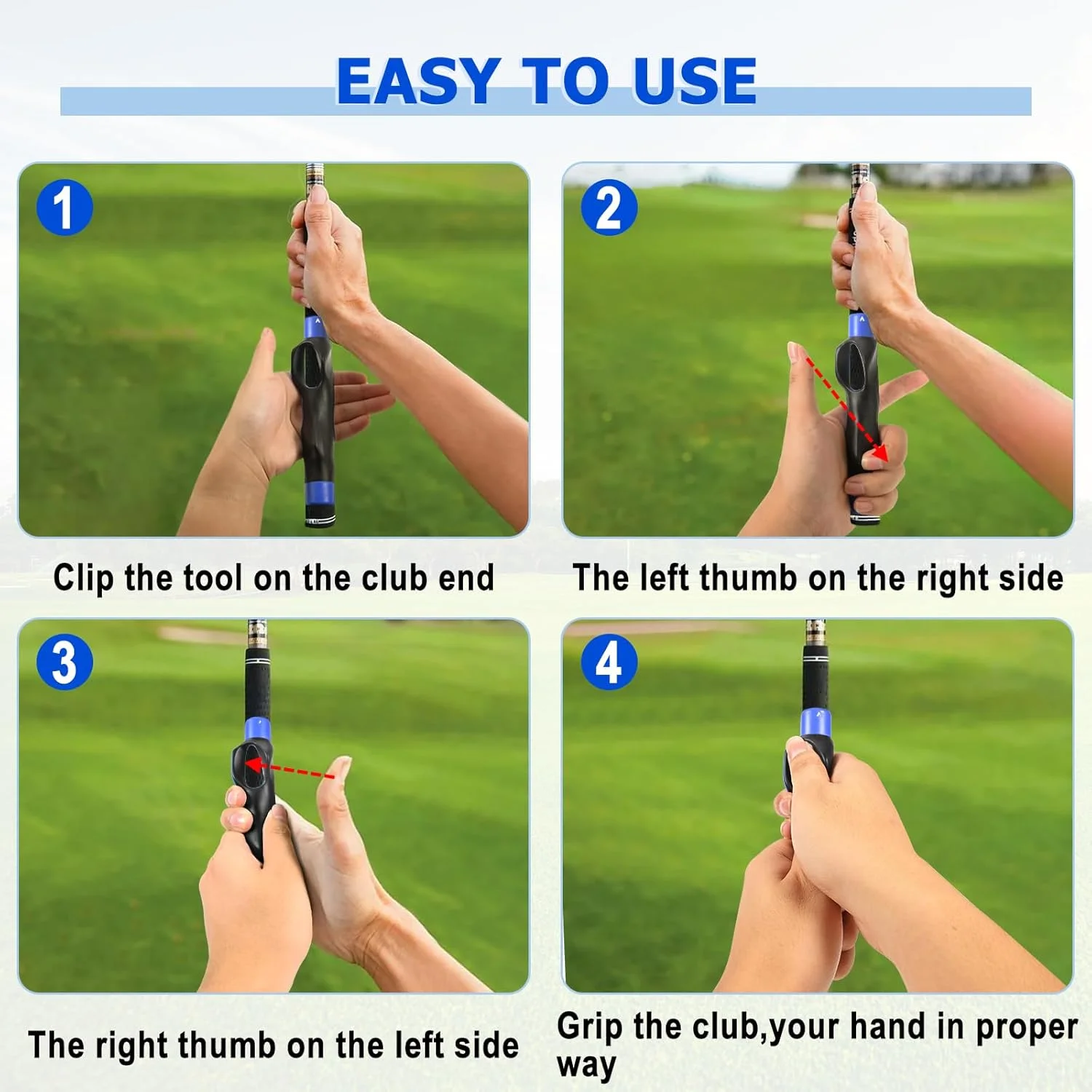 EASY TO USE

1

Clip the tool on the club end

2

The left thumb on the right side

3

The right thumb on the left side

4

Grip the club,your hand in proper way